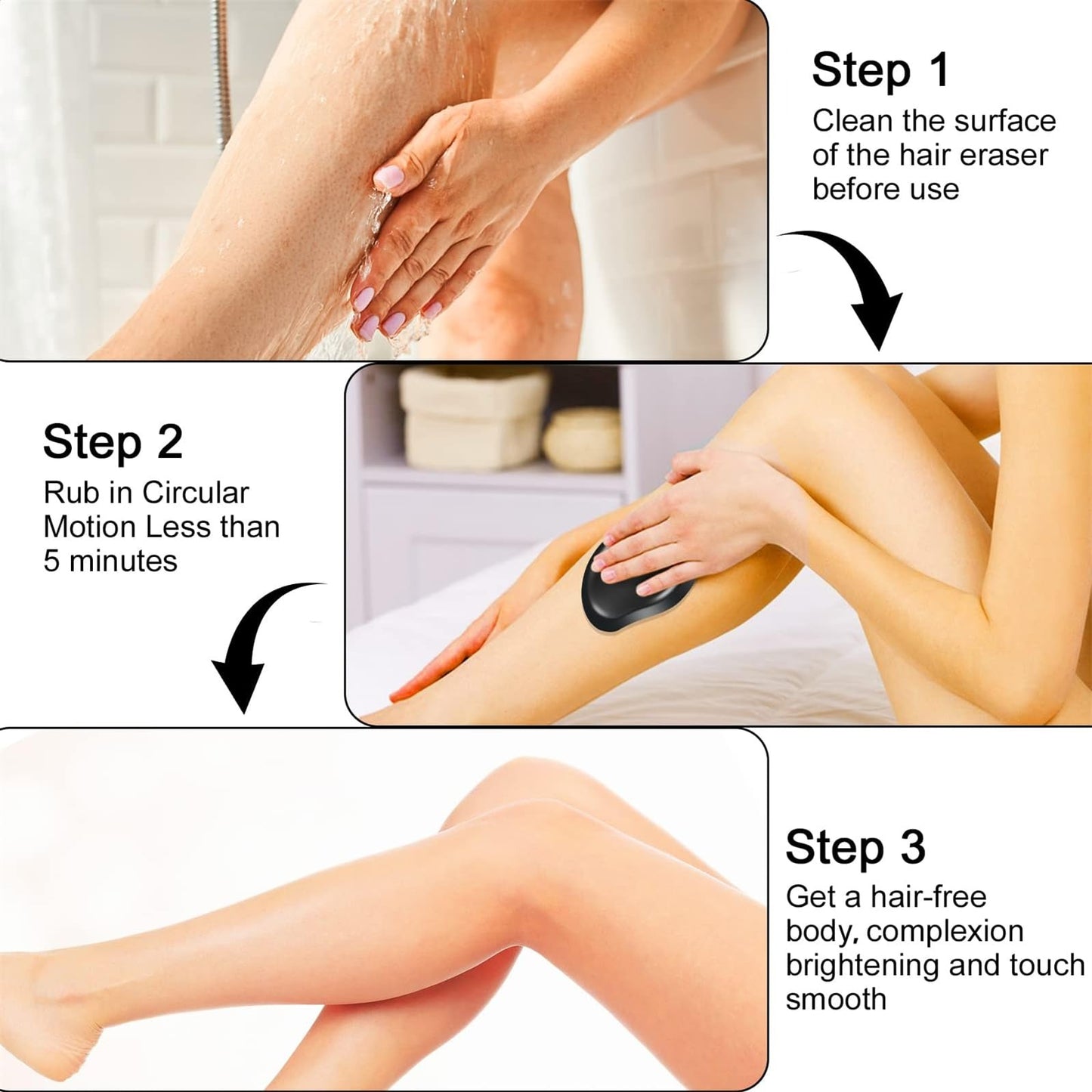 Step 1
Clean the surface of the hair eraser before use

Step 2
Rub in Circular Motion Less than 5 minutes

Step 3
Get a hair-free body, complexion brightening and touch smooth