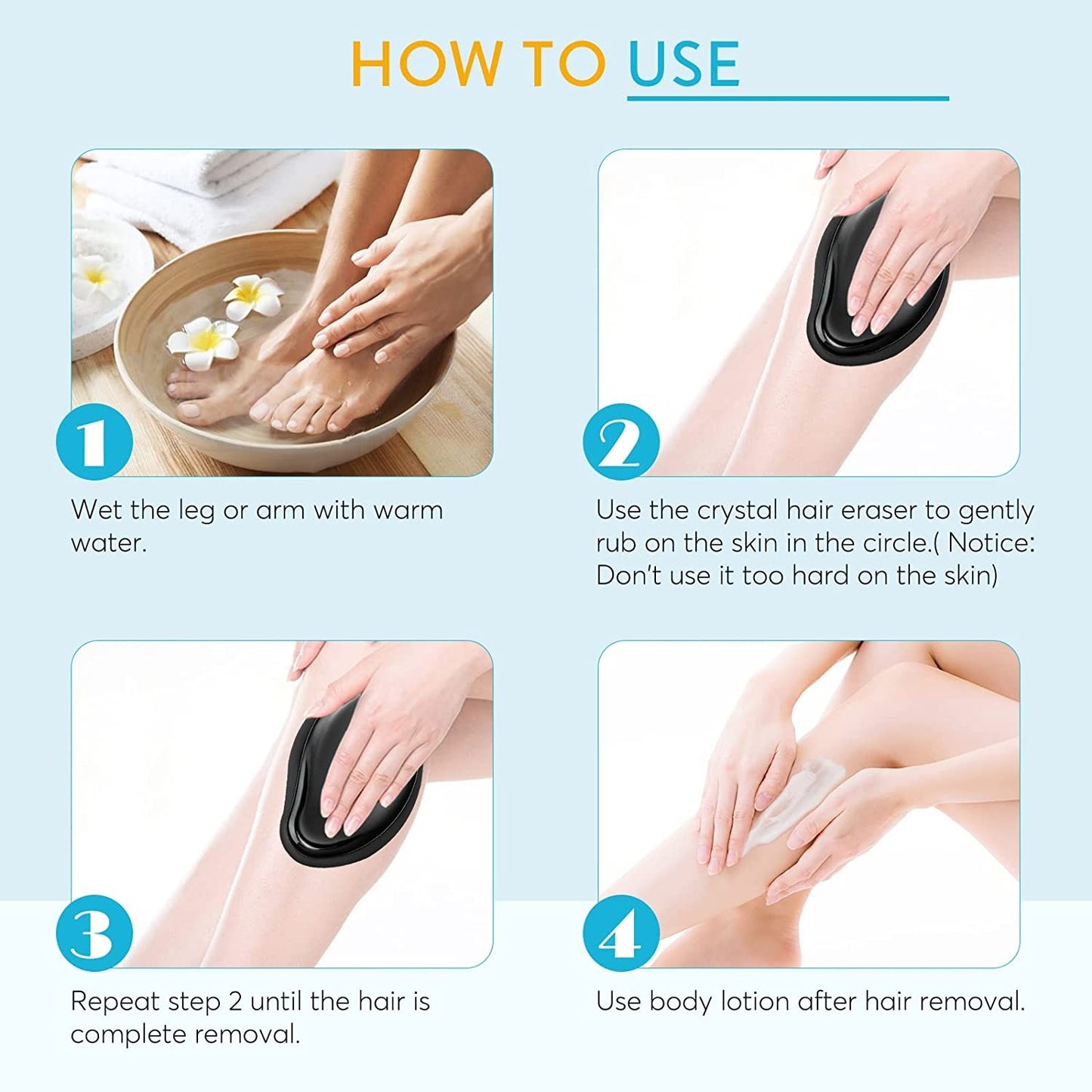 HOW TO USE

1

Wet the leg or arm with warm water.

2

Use the crystal hair eraser to gently rub on the skin in the circle.( Notice: Don't use it too hard on the skin)

3

Repeat step 2 until the hair is complete removal.

4

Use body lotion after hair removal.